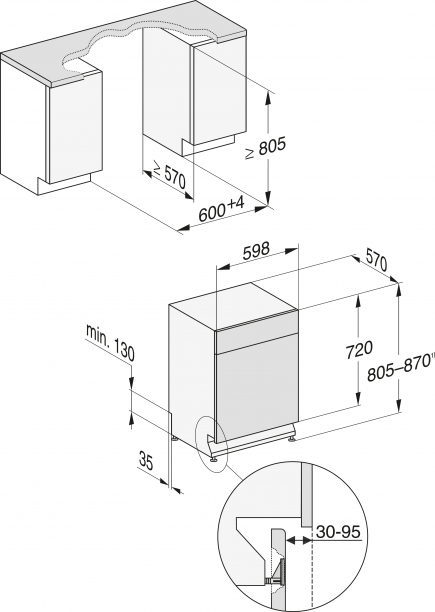 ≥ 805

≥ 570

600+4

598

570

720

805–870¹⁾

min. 130

35

30-95